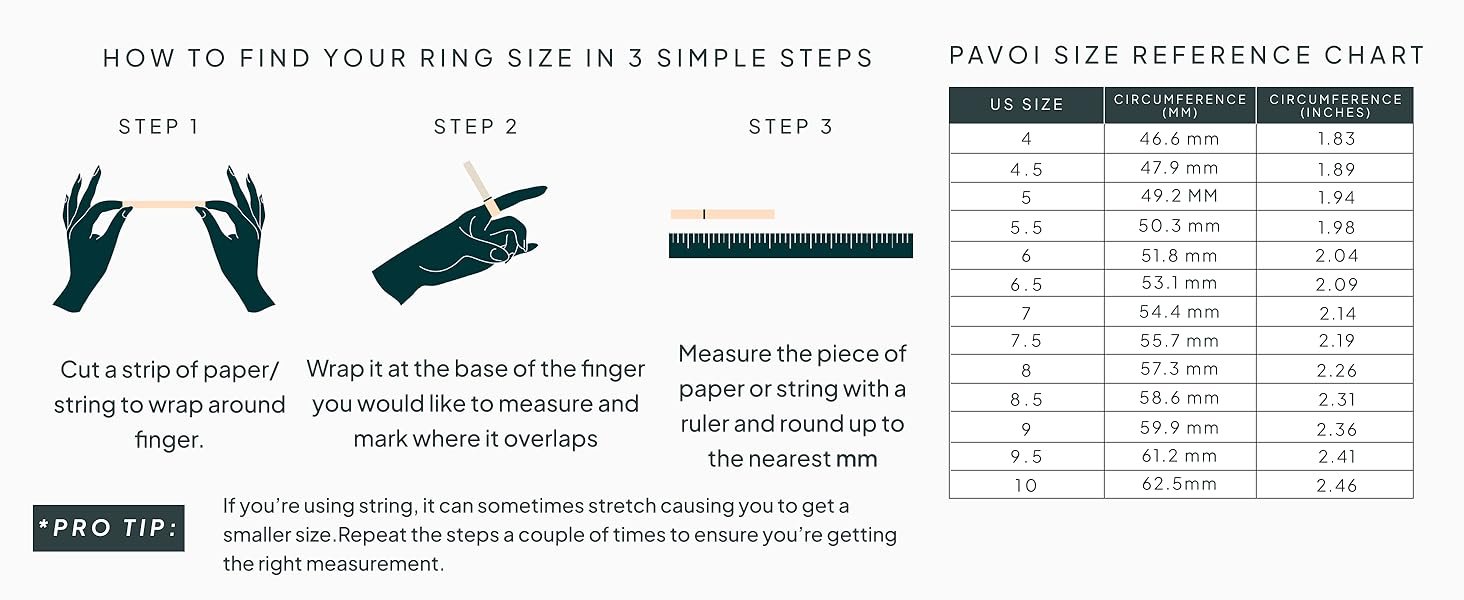 HOW TO FIND YOUR RING SIZE IN 3 SIMPLE STEPS

STEP 1

Cut a strip of paper/ string to wrap around finger.

STEP 2

Wrap it at the base of the finger you would like to measure and mark where it overlaps

STEP 3

Measure the piece of paper or string with a ruler and round up to the nearest mm

*PRO TIP:

If you're using string, it can sometimes stretch causing you to get a smaller size.Repeat the steps a couple of times to ensure you're getting the right measurement.

PAVOI SIZE REFERENCE CHART

| US SIZE | CIRCUMFERENCE (MM) | CIRCUMFERENCE (INCHES) |
|---|---|---|
| 4 | 46.6 mm | 1.83 |
| 4.5 | 47.9 mm | 1.89 |
| 5 | 49.2 MM | 1.94 |
| 5.5 | 50.3 mm | 1.98 |
| 6 | 51.8 mm | 2.04 |
| 6.5 | 53.1 mm | 2.09 |
| 7 | 54.4 mm | 2.14 |
| 7.5 | 55.7 mm | 2.19 |
| 8 | 57.3 mm | 2.26 |
| 8.5 | 58.6 mm | 2.31 |
| 9 | 59.9 mm | 2.36 |
| 9.5 | 61.2 mm | 2.41 |
| 10 | 62.5mm | 2.46 |